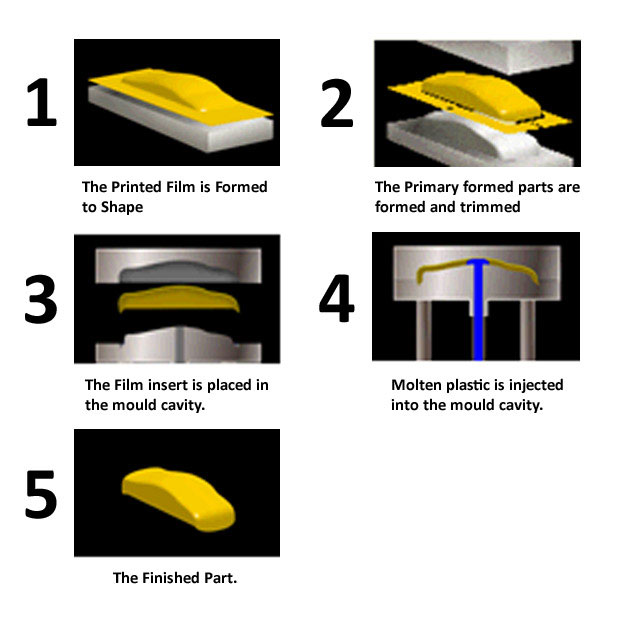 1

The Printed Film is Formed to Shape

2

The Primary formed parts are formed and trimmed

3

The Film insert is placed in the mould cavity.

4

Molten plastic is injected into the mould cavity.

5

The Finished Part.